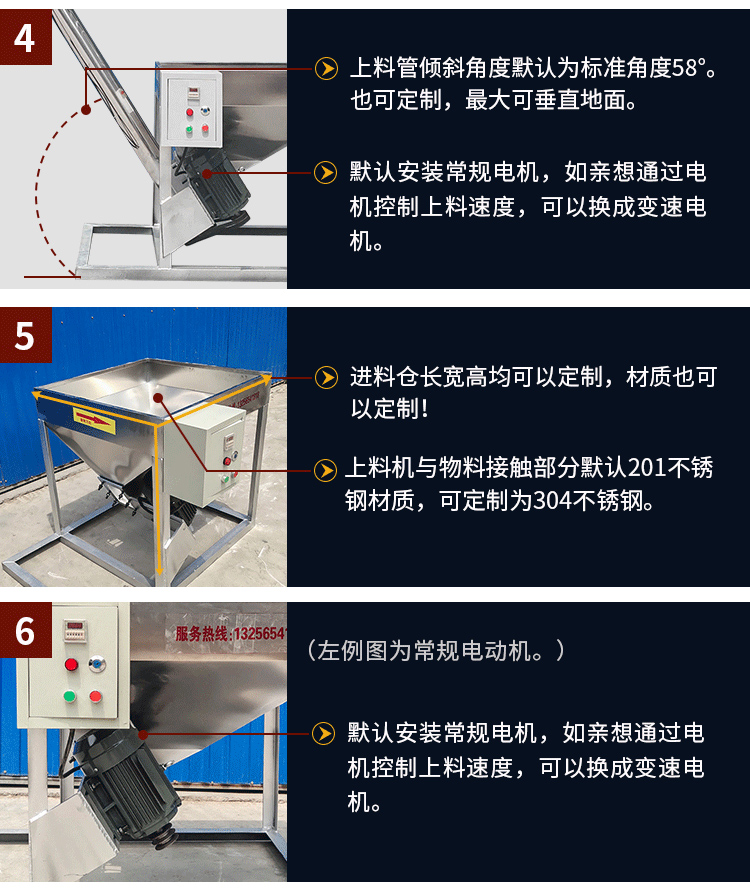 4

上料管倾斜角度默认为标准角度58°。也可定制，最大可垂直地面。

默认安装常规电机，如亲想通过电机控制上料速度，可以换成变速电机。

5

进料仓长宽高均可以定制，材质也可以定制！

上料机与物料接触部分默认201不锈钢材质，可定制为304不锈钢。

6

服务热线：13256541

（左例图为常规电动机。）

默认安装常规电机，如亲想通过电机控制上料速度，可以换成变速电机。